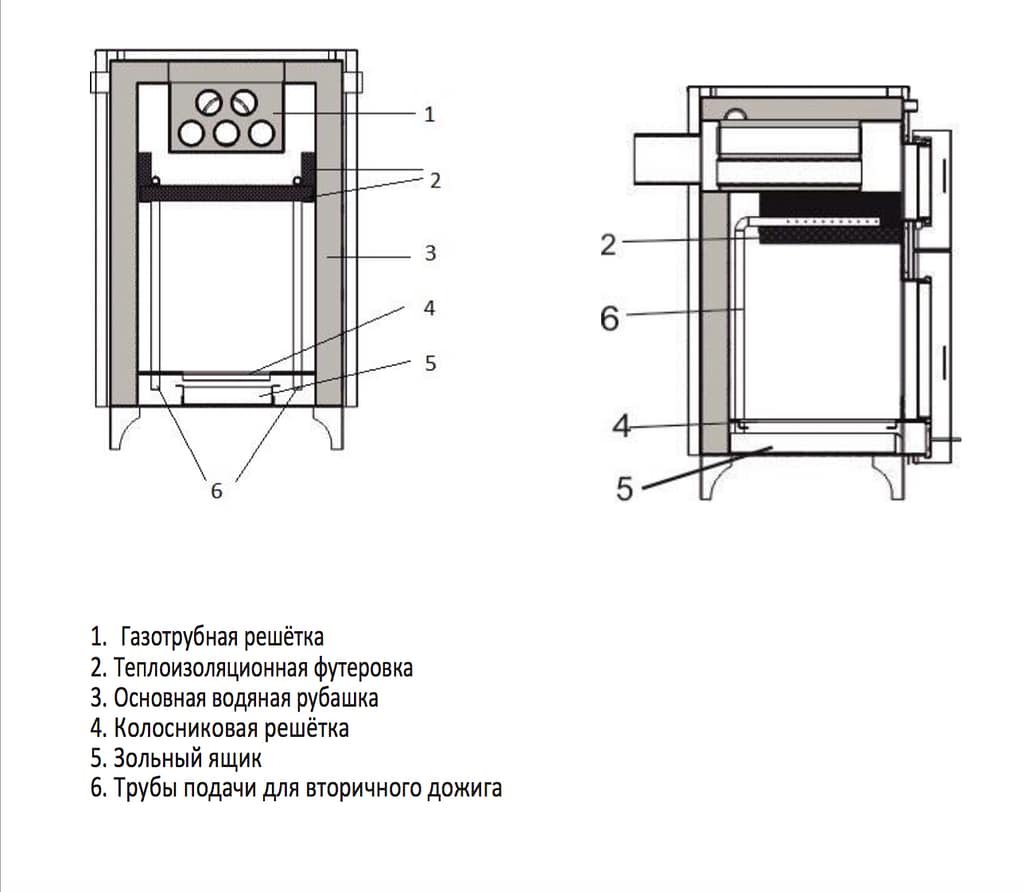 1
2
3
4
5
6

2
6
4
5

1. Газотрубная решётка
2. Теплоизоляционная футеровка
3. Основная водяная рубашка
4. Колосниковая решётка
5. Зольный ящик
6. Трубы подачи для вторичного дожига