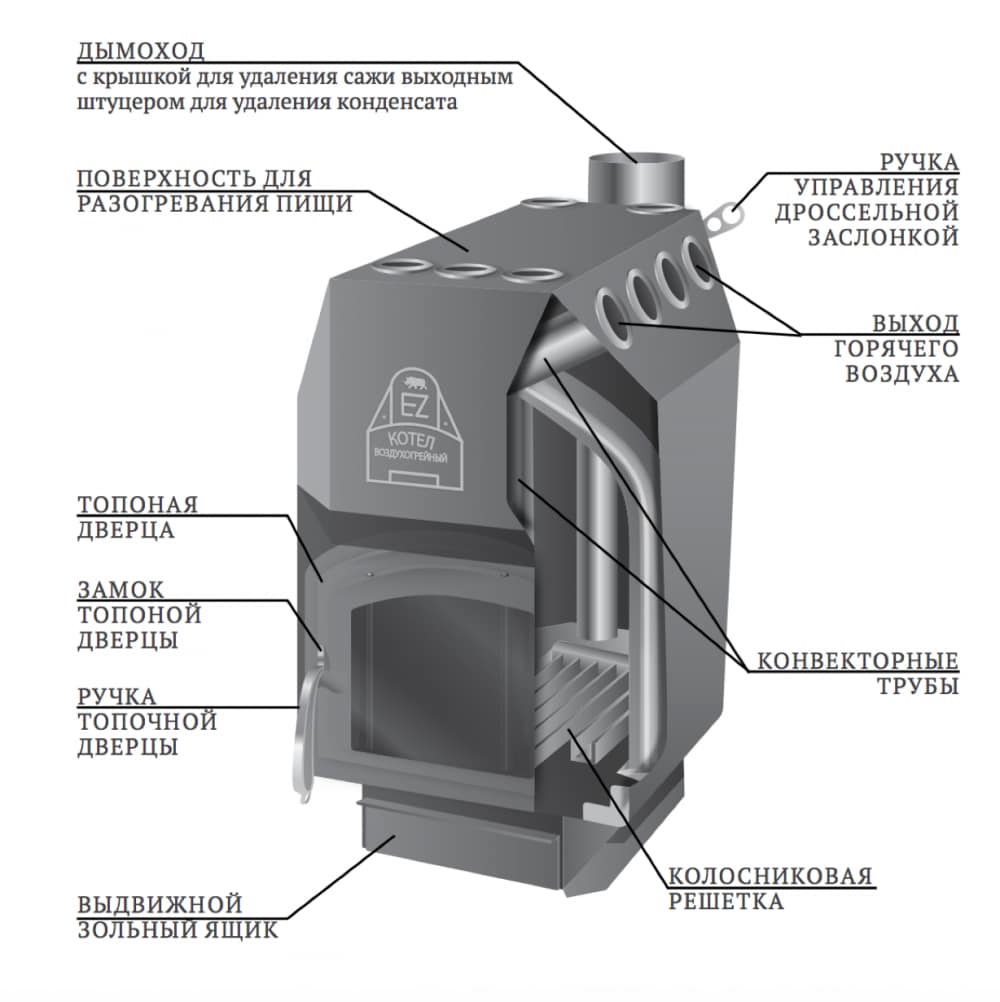 ДЫМОХОД
с крышкой для удаления сажи выходным штуцером для удаления конденсата

ПОВЕРХНОСТЬ ДЛЯ РАЗОГРЕВАНИЯ ПИЩИ

РУЧКА УПРАВЛЕНИЯ ДРОССЕЛЬНОЙ ЗАСЛОНКОЙ

ВЫХОД ГОРЯЧЕГО ВОЗДУХА

EZ
КОТЕЛ
ВОЗДУХОГРЕЙНЫЙ

ТОПОНАЯ ДВЕРЦА

ЗАМОК ТОПОНОЙ ДВЕРЦЫ

РУЧКА ТОПОЧНОЙ ДВЕРЦЫ

КОНВЕКТОРНЫЕ ТРУБЫ

КОЛОСНИКОВАЯ РЕШЕТКА

ВЫДВИЖНОЙ ЗОЛЬНЫЙ ЯЩИК